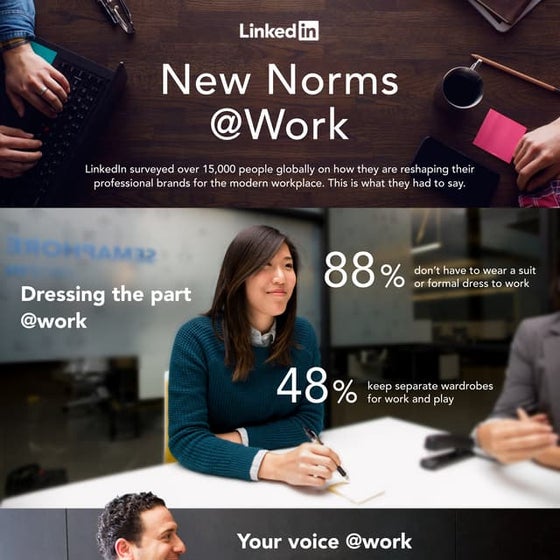 Linkedin

New Norms @Work

LinkedIn surveyed over 15,000 people globally on how they are reshaping their professional brands for the modern workplace. This is what they had to say.

SEMAPHORE

Dressing the part @work

88% don't have to wear a suit or formal dress to work

48% keep separate wardrobes for work and play

Your voice @work