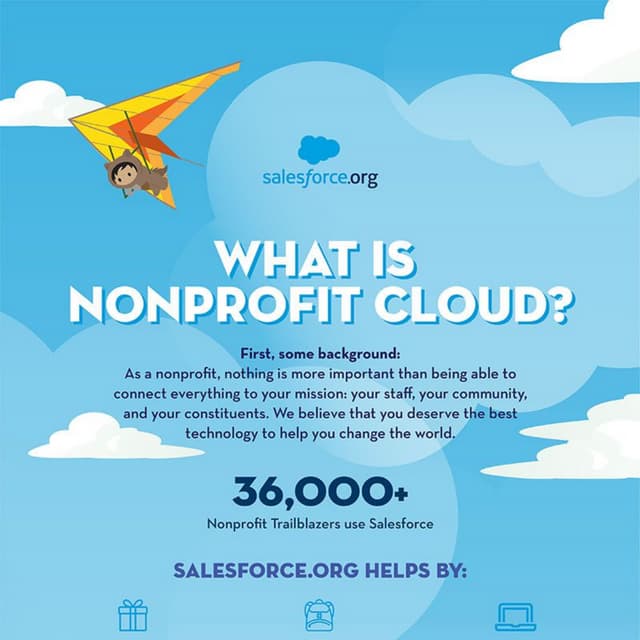 salesforce.org

WHAT IS NONPROFIT CLOUD?

First, some background:
As a nonprofit, nothing is more important than being able to connect everything to your mission: your staff, your community, and your constituents. We believe that you deserve the best technology to help you change the world.

36,000+
Nonprofit Trailblazers use Salesforce

SALESFORCE.ORG HELPS BY: