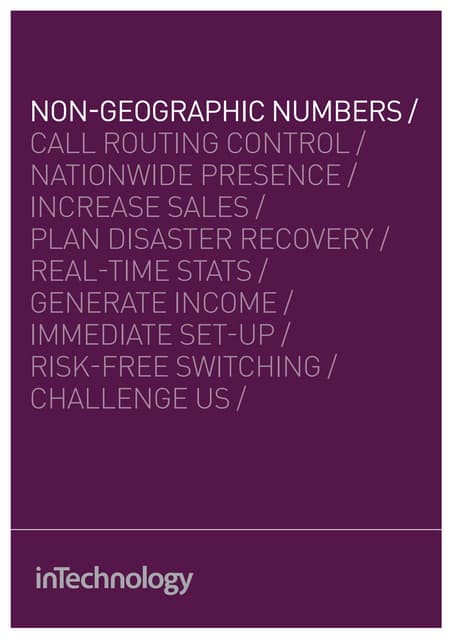 NON-GEOGRAPHIC NUMBERS /
CALL ROUTING CONTROL /
NATIONWIDE PRESENCE /
INCREASE SALES /
PLAN DISASTER RECOVERY /
REAL-TIME STATS /
GENERATE INCOME /
IMMEDIATE SET-UP /
RISK-FREE SWITCHING /
CHALLENGE US /

inTechnology