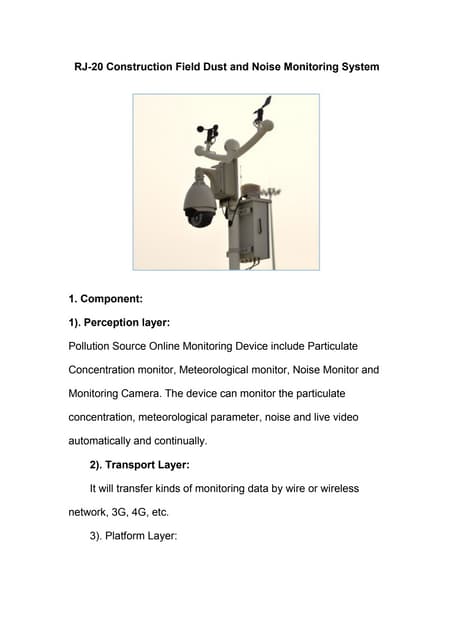 RJ-20 Construction Field Dust and Noise Monitoring System

1. Component:

1). Perception layer:

Pollution Source Online Monitoring Device include Particulate Concentration monitor, Meteorological monitor, Noise Monitor and Monitoring Camera. The device can monitor the particulate concentration, meteorological parameter, noise and live video automatically and continually.

2). Transport Layer:

It will transfer kinds of monitoring data by wire or wireless network, 3G, 4G, etc.

3). Platform Layer: