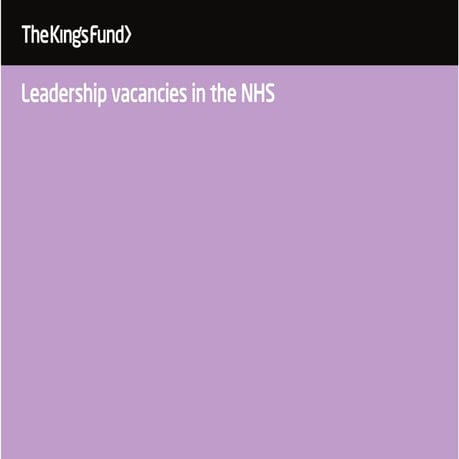 TheKingsFund>

Leadership vacancies in the NHS