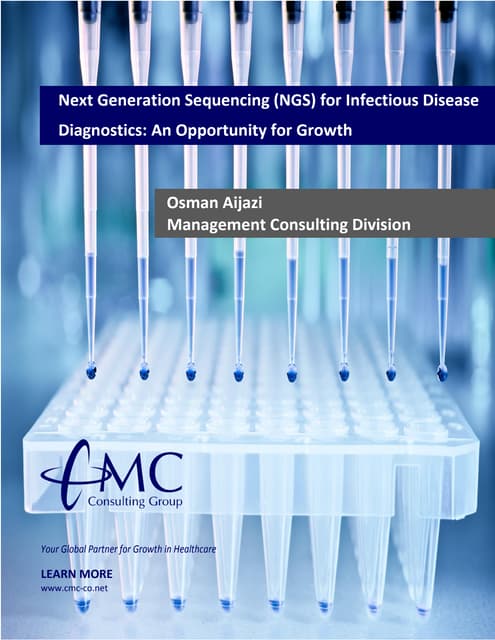 Next Generation Sequencing (NGS) for Infectious Disease Diagnostics: An Opportunity for Growth

Osman Aijazi
Management Consulting Division

CMC
Consulting Group

Your Global Partner for Growth in Healthcare

LEARN MORE
www.cmc-co.net