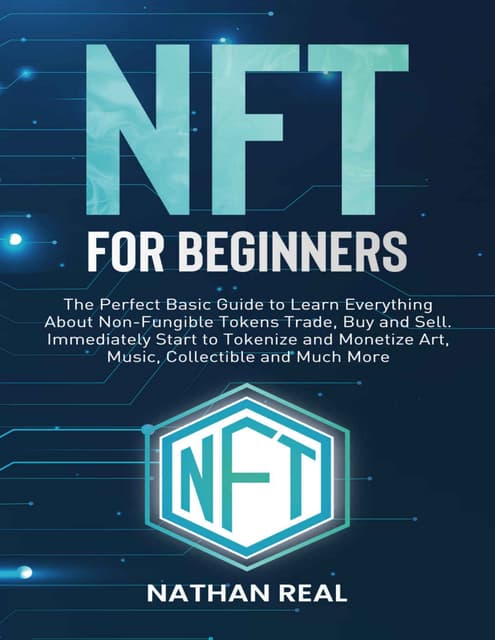 NFT

FOR BEGINNERS

The Perfect Basic Guide to Learn Everything About Non-Fungible Tokens Trade, Buy and Sell. Immediately Start to Tokenize and Monetize Art, Music, Collectible and Much More

NFT

NATHAN REAL