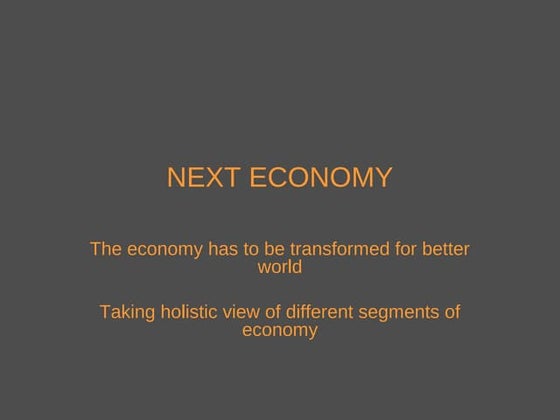 NEXT ECONOMY

The economy has to be transformed for better world

Taking holistic view of different segments of economy