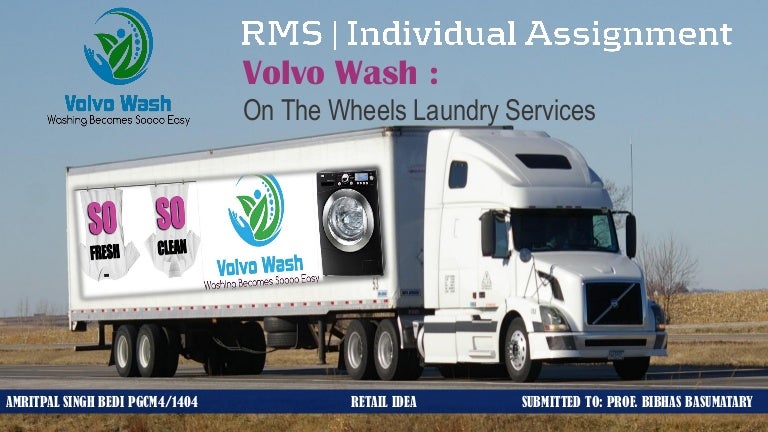 Volvo Wash
Washing Becomes Soooo Easy

RMS | Individual Assignment

Volvo Wash :

On The Wheels Laundry Services

SO FRESH

SO CLEAN

Volvo Wash
Washing Becomes Soooo Easy

AMRITPAL SINGH BEDI PGCM4/1404

RETAIL IDEA

SUBMITTED TO: PROF. BIBHAS BASUMATARY