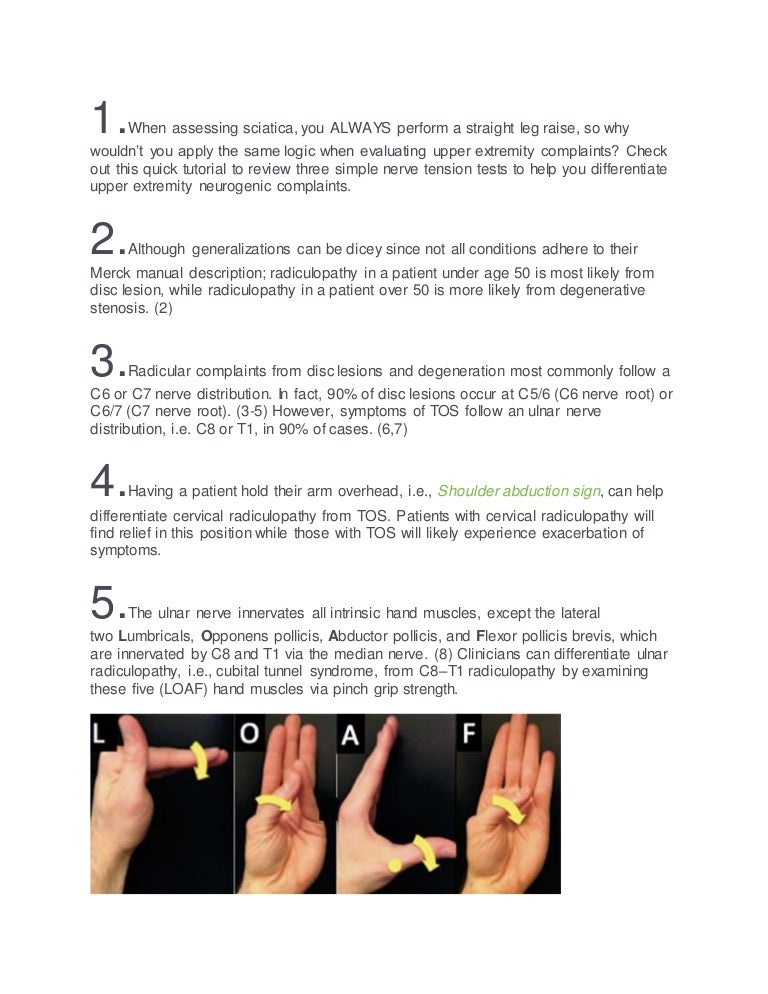 1. When assessing sciatica, you ALWAYS perform a straight leg raise, so why wouldn't you apply the same logic when evaluating upper extremity complaints? Check out this quick tutorial to review three simple nerve tension tests to help you differentiate upper extremity neurogenic complaints.

2. Although generalizations can be dicey since not all conditions adhere to their Merck manual description; radiculopathy in a patient under age 50 is most likely from disc lesion, while radiculopathy in a patient over 50 is more likely from degenerative stenosis. (2)

3. Radicular complaints from disc lesions and degeneration most commonly follow a C6 or C7 nerve distribution. In fact, 90% of disc lesions occur at C5/6 (C6 nerve root) or C6/7 (C7 nerve root). (3-5) However, symptoms of TOS follow an ulnar nerve distribution, i.e. C8 or T1, in 90% of cases. (6,7)

4. Having a patient hold their arm overhead, i.e., Shoulder abduction sign, can help differentiate cervical radiculopathy from TOS. Patients with cervical radiculopathy will find relief in this position while those with TOS will likely experience exacerbation of symptoms.

5. The ulnar nerve innervates all intrinsic hand muscles, except the lateral two Lumbricals, Opponens pollicis, Abductor pollicis, and Flexor pollicis brevis, which are innervated by C8 and T1 via the median nerve. (8) Clinicians can differentiate ulnar radiculopathy, i.e., cubital tunnel syndrome, from C8–T1 radiculopathy by examining these five (LOAF) hand muscles via pinch grip strength.

L O A F