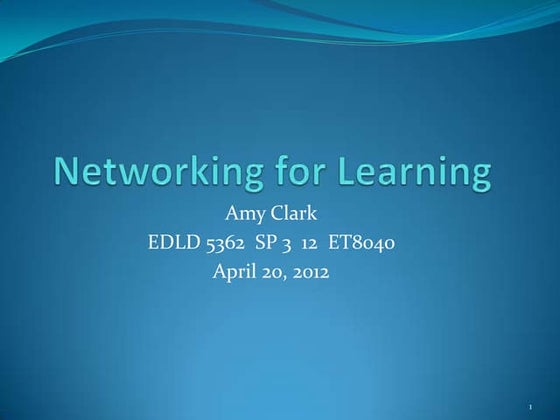 Networking for Learning

Amy Clark
EDLD 5362 SP 3 12 ET8040
April 20, 2012

1