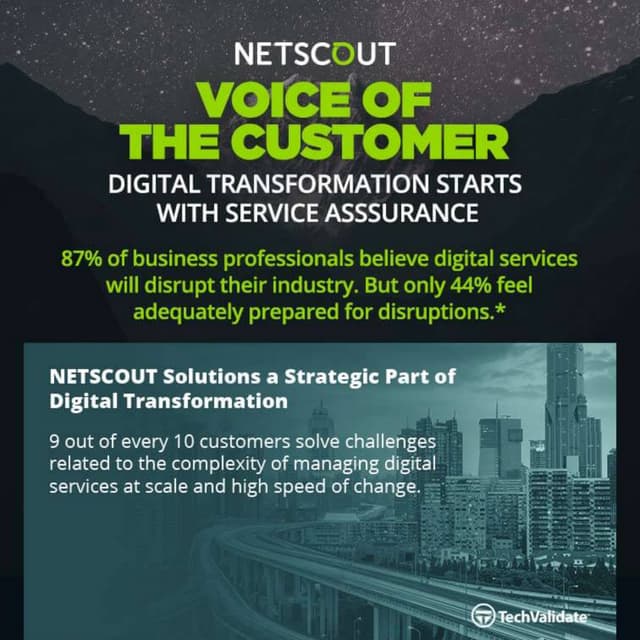 NETSCOUT

VOICE OF THE CUSTOMER

DIGITAL TRANSFORMATION STARTS WITH SERVICE ASSSURANCE

87% of business professionals believe digital services will disrupt their industry. But only 44% feel adequately prepared for disruptions.*

NETSCOUT Solutions a Strategic Part of Digital Transformation

9 out of every 10 customers solve challenges related to the complexity of managing digital services at scale and high speed of change.

TechValidate