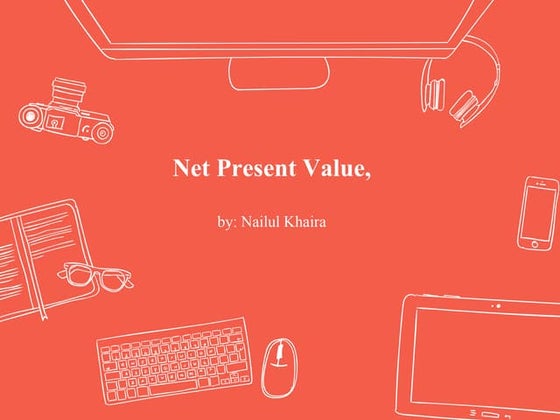 Net Present Value,

by: Nailul Khaira