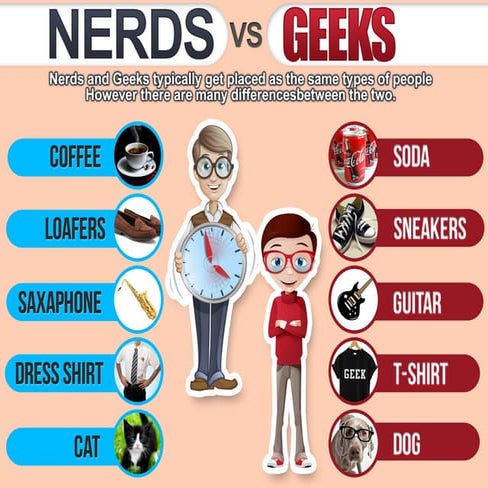 NERDS VS GEEKS

Nerds and Geeks typically get placed as the same types of people However there are many differencesbetween the two.

COFFEE

LOAFERS

SAXAPHONE

DRESS SHIRT

CAT

SODA

SNEAKERS

GUITAR

GEEK

T-SHIRT

DOG