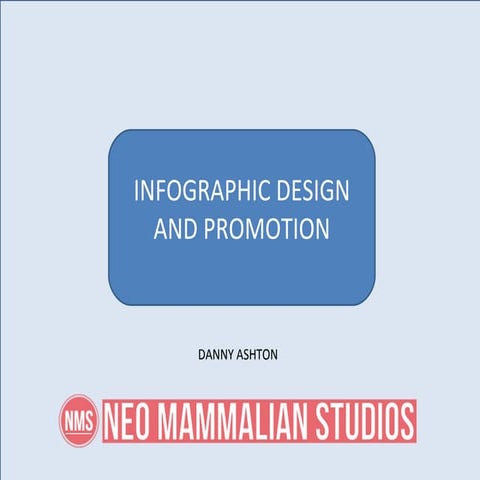 INFOGRAPHIC DESIGN AND PROMOTION

DANNY ASHTON

NMS NEO MAMMALIAN STUDIOS