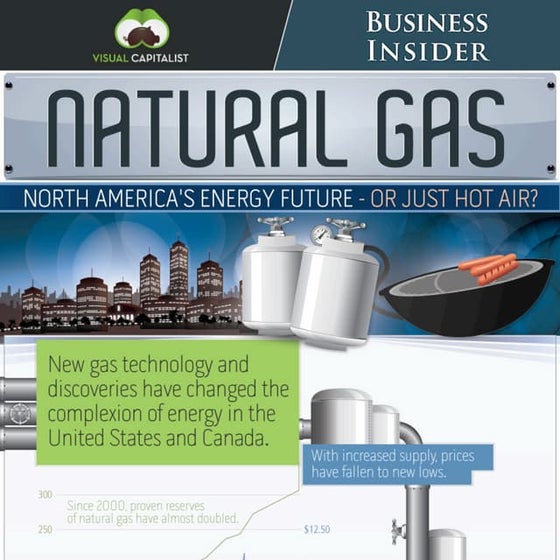 VISUAL CAPITALIST

BUSINESS INSIDER

NATURAL GAS

NORTH AMERICA'S ENERGY FUTURE - OR JUST HOT AIR?

New gas technology and discoveries have changed the complexion of energy in the United States and Canada.

With increased supply, prices have fallen to new lows.

300

Since 2000, proven reserves of natural gas have almost doubled.

250

$12.50