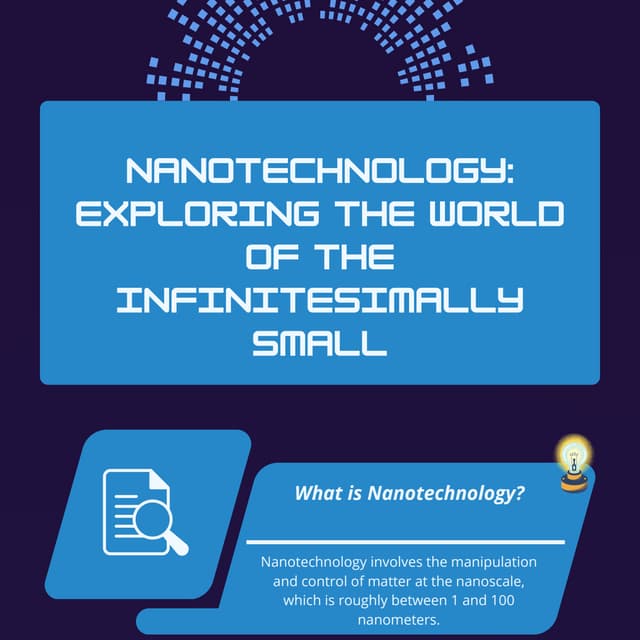 NANOTECHNOLOGY: EXPLORING THE WORLD OF THE INFINITESIMALLY SMALL

What is Nanotechnology?

Nanotechnology involves the manipulation and control of matter at the nanoscale, which is roughly between 1 and 100 nanometers.