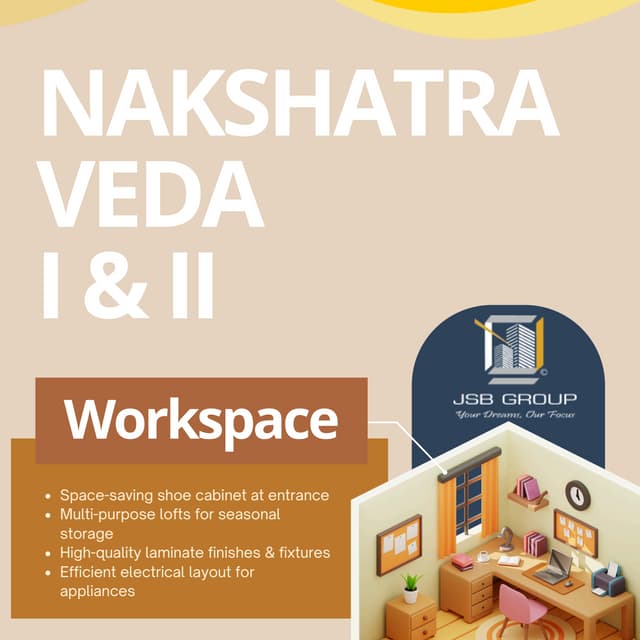 NAKSHATRA VEDA I & II

JSB GROUP
Your Dreams, Our Focus

Workspace

- Space-saving shoe cabinet at entrance
- Multi-purpose lofts for seasonal storage
- High-quality laminate finishes & fixtures
- Efficient electrical layout for appliances