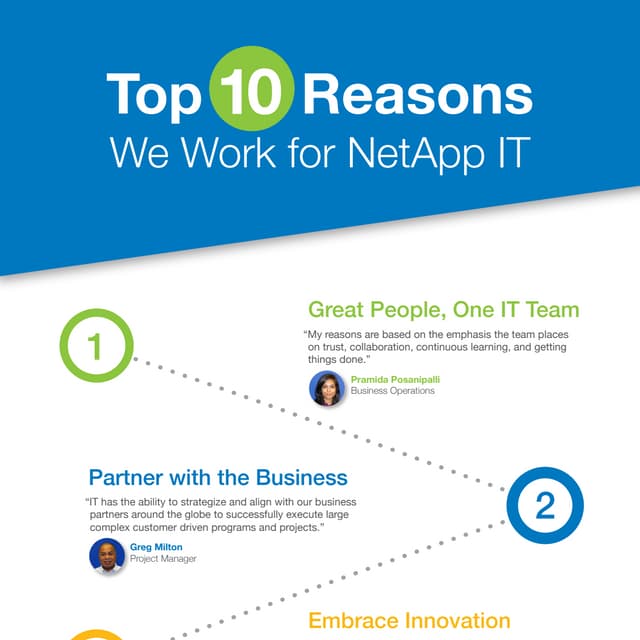 Top 10 Reasons
We Work for NetApp IT

1

Great People, One IT Team

"My reasons are based on the emphasis the team places on trust, collaboration, continuous learning, and getting things done."

Pramida Posanipalli
Business Operations

Partner with the Business

"IT has the ability to strategize and align with our business partners around the globe to successfully execute large complex customer driven programs and projects."

Greg Milton
Project Manager

2

Embrace Innovation