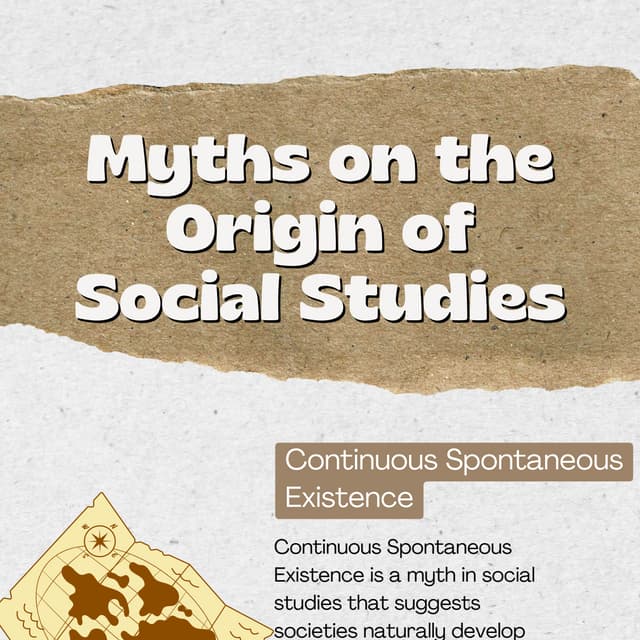 Myths on the Origin of Social Studies

Continuous Spontaneous Existence

Continuous Spontaneous Existence is a myth in social studies that suggests societies naturally develop