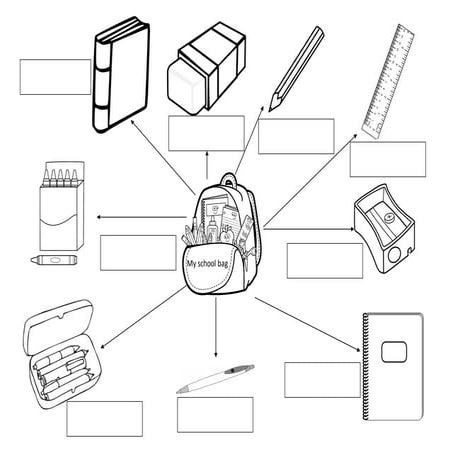 My school bag