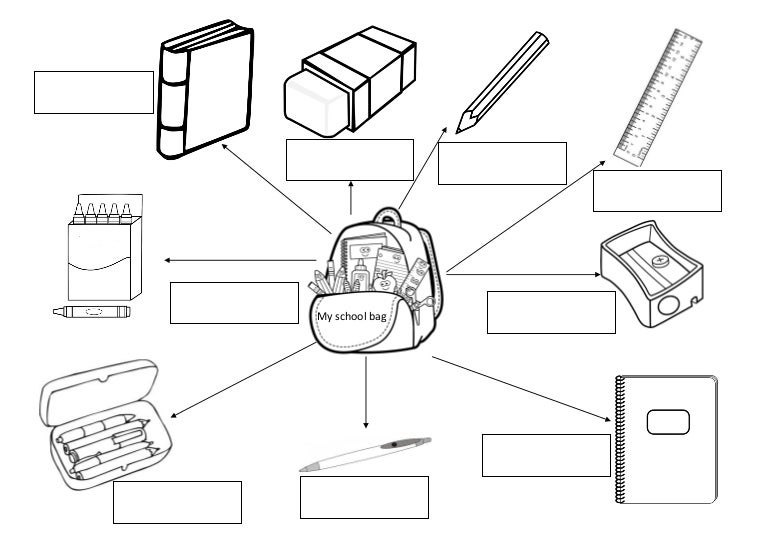 My school bag