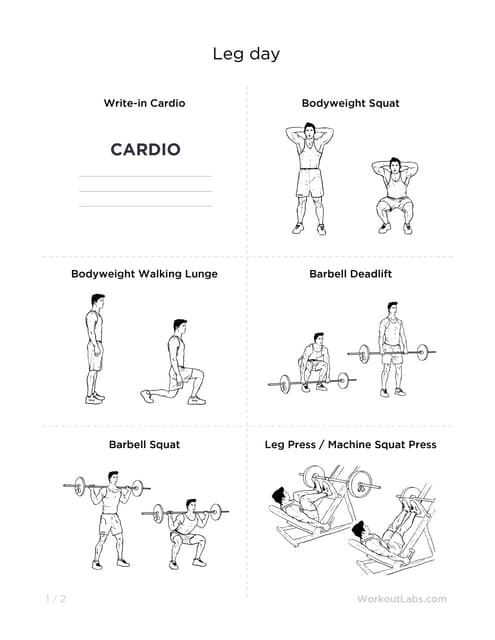 Leg day

Write-in Cardio

CARDIO

Bodyweight Squat

Bodyweight Walking Lunge

Barbell Deadlift

Barbell Squat

Leg Press / Machine Squat Press

1 / 2

WorkoutLabs.com