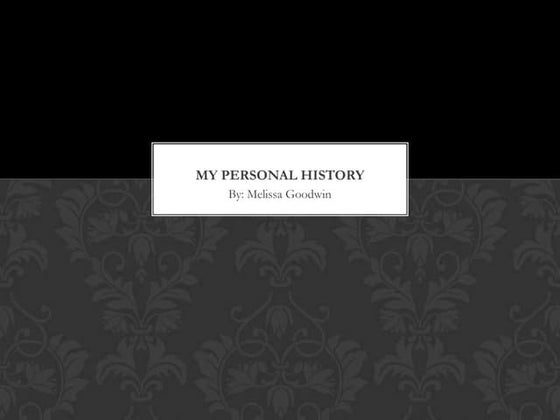 MY PERSONAL HISTORY
By: Melissa Goodwin