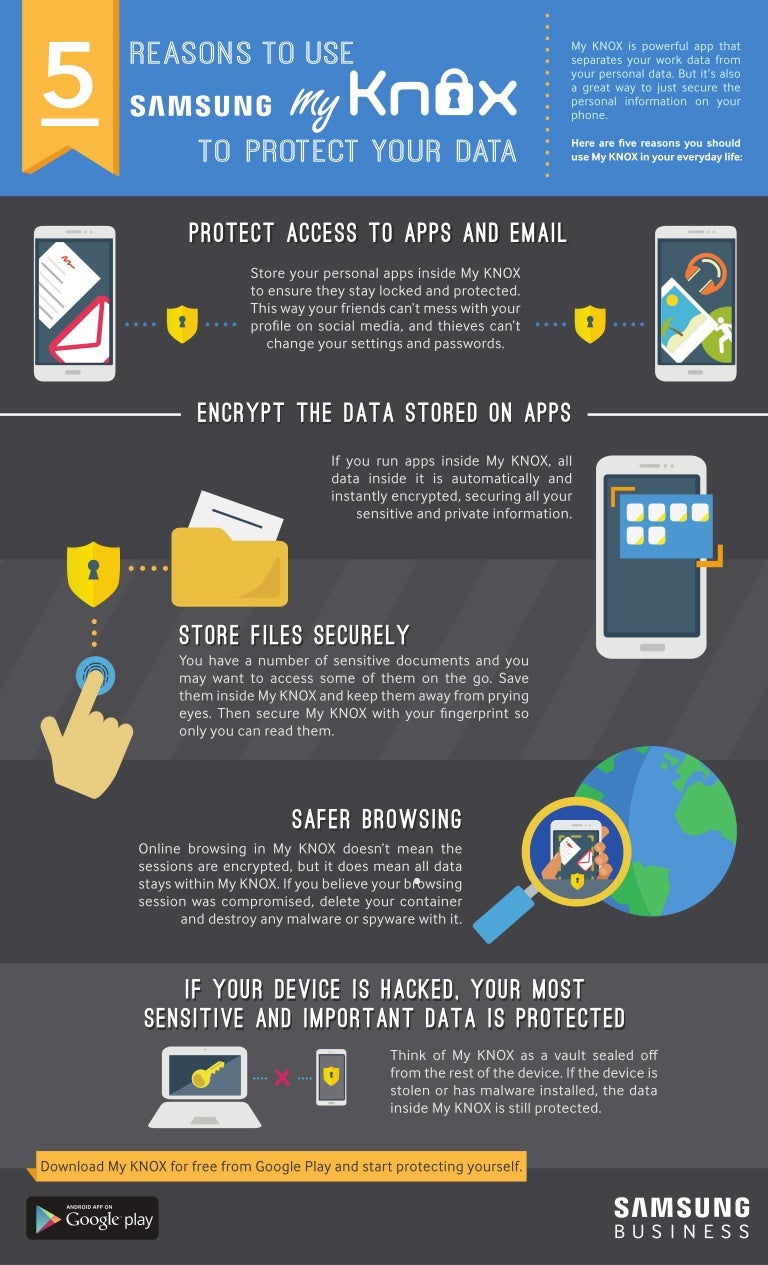 5

REASONS TO USE
SAMSUNG My KNOX
TO PROTECT YOUR DATA

My KNOX is powerful app that separates your work data from your personal data. But it's also a great way to just secure the personal information on your phone.

Here are five reasons you should use My KNOX in your everyday life:

PROTECT ACCESS TO APPS AND EMAIL

Store your personal apps inside My KNOX to ensure they stay locked and protected. This way your friends can't mess with your profile on social media, and thieves can't change your settings and passwords.

ENCRYPT THE DATA STORED ON APPS

If you run apps inside My KNOX, all data inside it is automatically and instantly encrypted, securing all your sensitive and private information.

STORE FILES SECURELY

You have a number of sensitive documents and you may want to access some of them on the go. Save them inside My KNOX and keep them away from prying eyes. Then secure My KNOX with your fingerprint so only you can read them.

SAFER BROWSING

Online browsing in My KNOX doesn't mean the sessions are encrypted, but it does mean all data stays within My KNOX. If you believe your browsing session was compromised, delete your container and destroy any malware or spyware with it.

IF YOUR DEVICE IS HACKED, YOUR MOST SENSITIVE AND IMPORTANT DATA IS PROTECTED

Think of My KNOX as a vault sealed off from the rest of the device. If the device is stolen or has malware installed, the data inside My KNOX is still protected.

Download My KNOX for free from Google Play and start protecting yourself.

ANDROID APP ON
Google play

SAMSUNG
BUSINESS