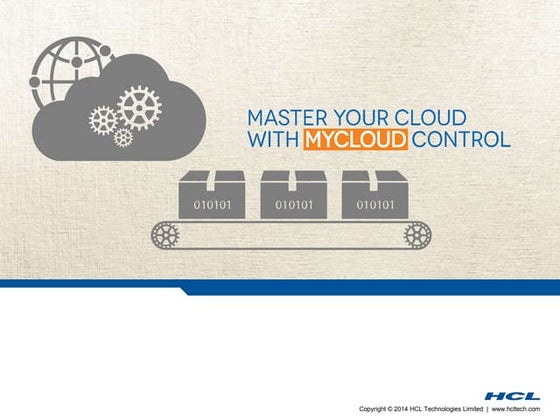 MASTER YOUR CLOUD WITH MYCLOUD CONTROL

010101

010101

010101

HCL

Copyright © 2014 HCL Technologies Limited | www.hcltech.com