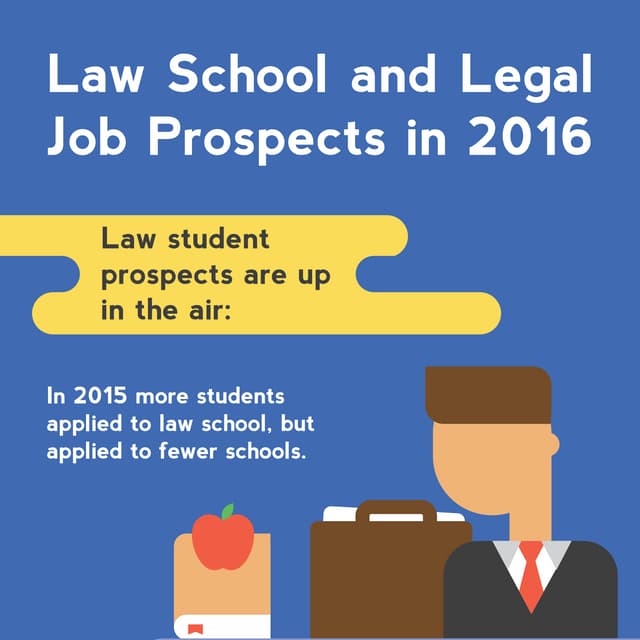 Law School and Legal Job Prospects in 2016

Law student prospects are up in the air:

In 2015 more students applied to law school, but applied to fewer schools.