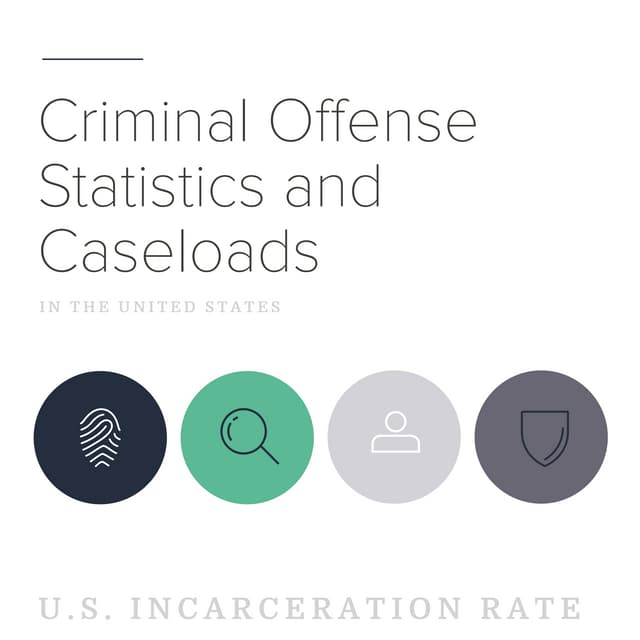 Criminal Offense Statistics and Caseloads

IN THE UNITED STATES

U.S. INCARCERATION RATE