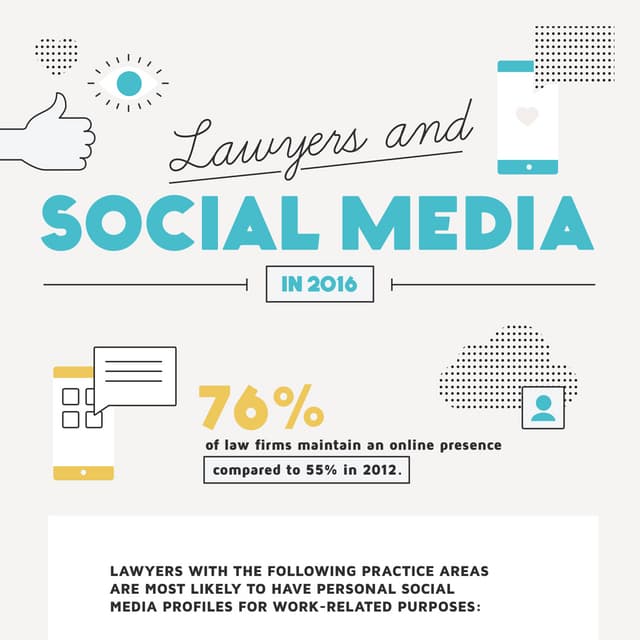 Lawyers and

SOCIAL MEDIA

IN 2016

76%

of law firms maintain an online presence compared to 55% in 2012.

LAWYERS WITH THE FOLLOWING PRACTICE AREAS ARE MOST LIKELY TO HAVE PERSONAL SOCIAL MEDIA PROFILES FOR WORK-RELATED PURPOSES: