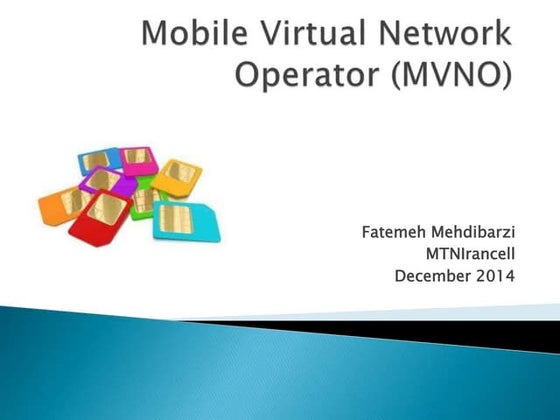 Mobile Virtual Network Operator (MVNO)

Fatemeh Mehdibarzi
MTNIrancell
December 2014