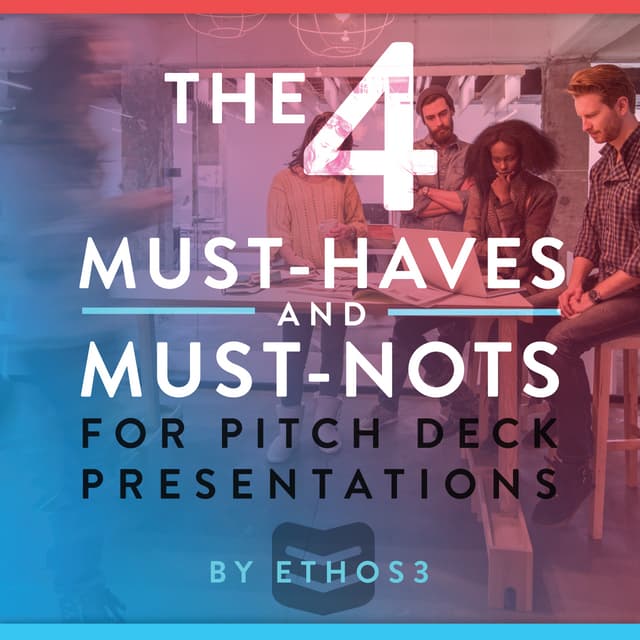 THE 4 MUST-HAVES AND MUST-NOTS FOR PITCH DECK PRESENTATIONS

BY ETHOS3