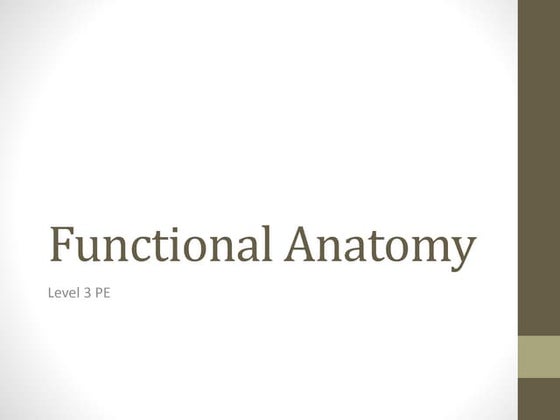 Functional Anatomy

Level 3 PE