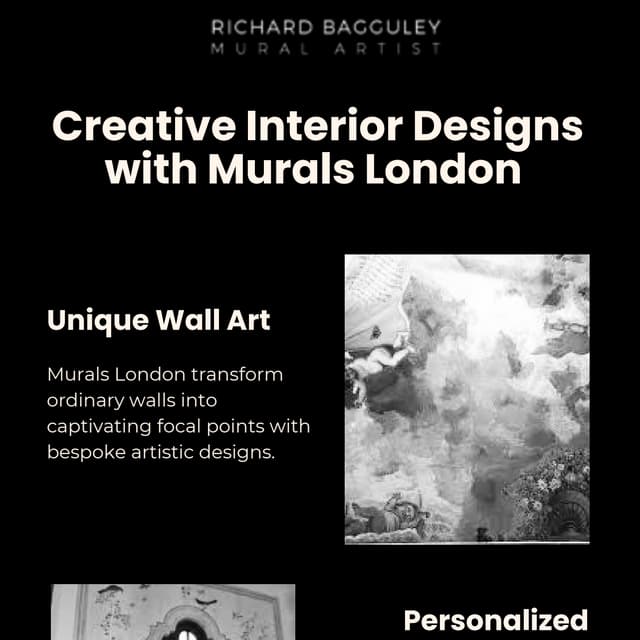 RICHARD BAGGULEY
MURAL ARTIST

Creative Interior Designs with Murals London

Unique Wall Art

Murals London transform ordinary walls into captivating focal points with bespoke artistic designs.

Personalized