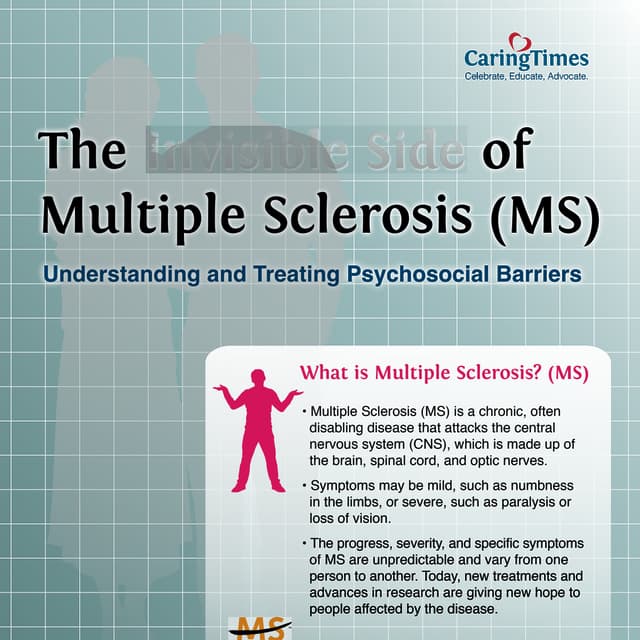 CaringTimes
Celebrate, Educate, Advocate.

The Invisible Side of Multiple Sclerosis (MS)

Understanding and Treating Psychosocial Barriers

What is Multiple Sclerosis? (MS)

• Multiple Sclerosis (MS) is a chronic, often disabling disease that attacks the central nervous system (CNS), which is made up of the brain, spinal cord, and optic nerves.

• Symptoms may be mild, such as numbness in the limbs, or severe, such as paralysis or loss of vision.

• The progress, severity, and specific symptoms of MS are unpredictable and vary from one person to another. Today, new treatments and advances in research are giving new hope to people affected by the disease.

MS