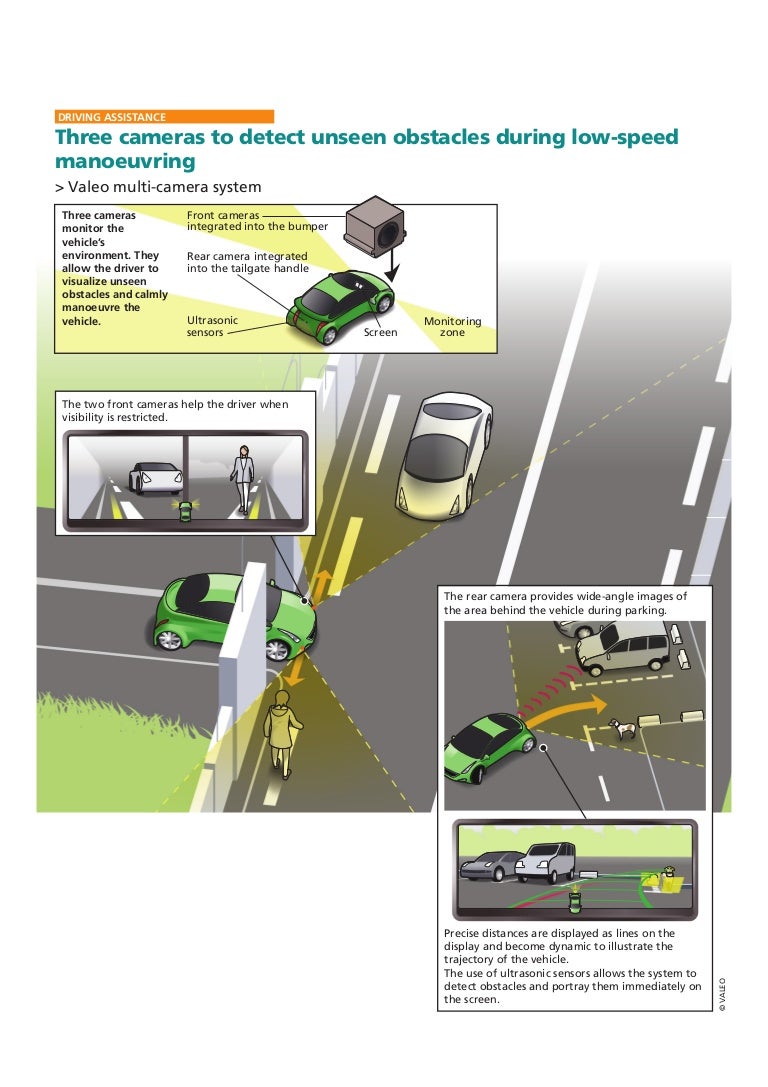 DRIVING ASSISTANCE

Three cameras to detect unseen obstacles during low-speed manoeuvring

> Valeo multi-camera system

Three cameras monitor the vehicle's environment. They allow the driver to visualize unseen obstacles and calmly manoeuvre the vehicle.

Front cameras integrated into the bumper

Rear camera integrated into the tailgate handle

Ultrasonic sensors

Screen

Monitoring zone

The two front cameras help the driver when visibility is restricted.

The rear camera provides wide-angle images of the area behind the vehicle during parking.

Precise distances are displayed as lines on the display and become dynamic to illustrate the trajectory of the vehicle.
The use of ultrasonic sensors allows the system to detect obstacles and portray them immediately on the screen.

© VALEO