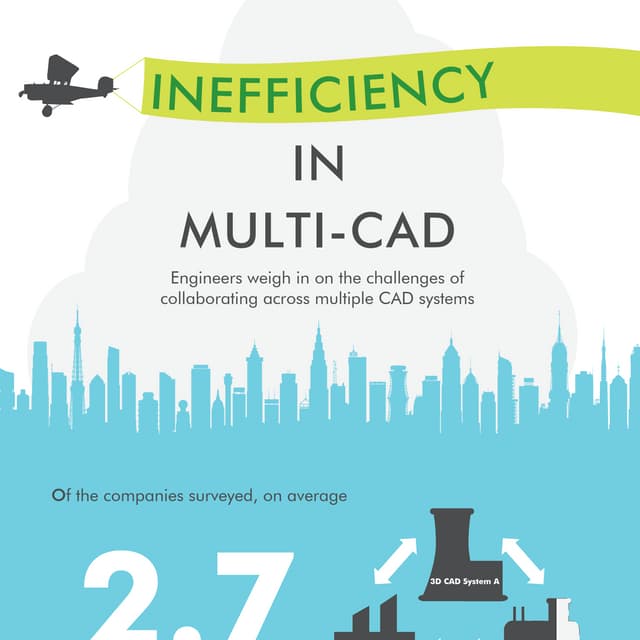 INEFFICIENCY

IN

MULTI-CAD

Engineers weigh in on the challenges of collaborating across multiple CAD systems

Of the companies surveyed, on average

2.7

3D CAD System A