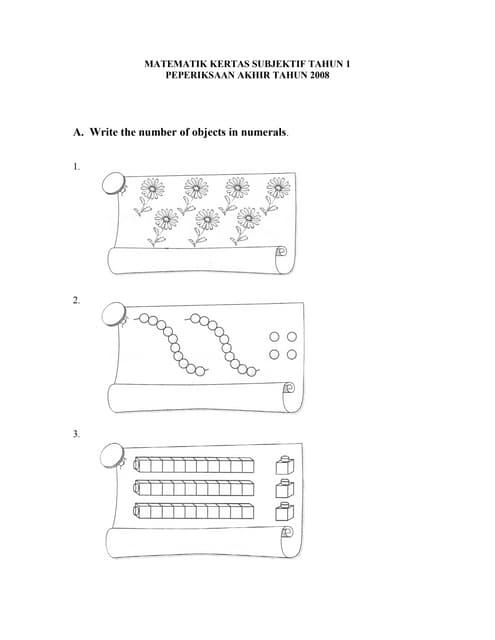 MATEMATIK KERTAS SUBJEKTIF TAHUN 1
PEPERIKSAAN AKHIR TAHUN 2008

A. Write the number of objects in numerals.

1.

2.

3.