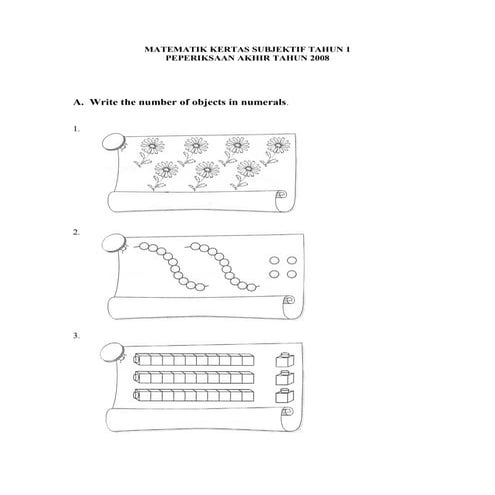 MATEMATIK KERTAS SUBJEKTIF TAHUN 1
PEPERIKSAAN AKHIR TAHUN 2008

A. Write the number of objects in numerals.

1.

2.

3.