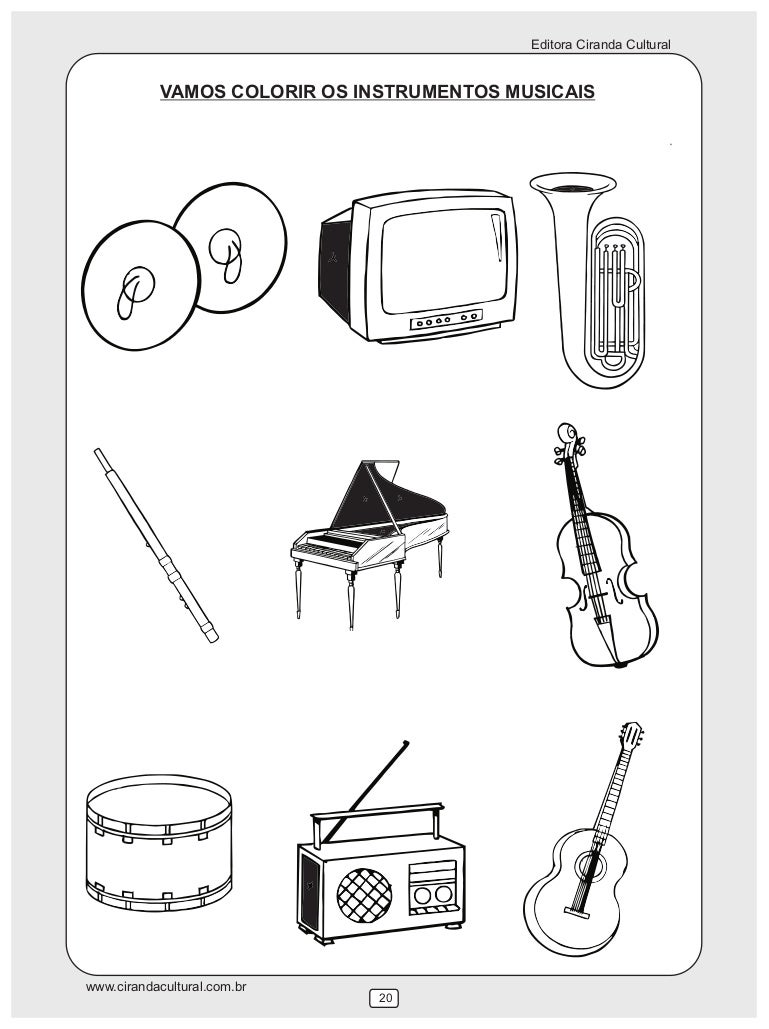 Editora Ciranda Cultural

VAMOS COLORIR OS INSTRUMENTOS MUSICAIS

www.cirandacultural.com.br

20