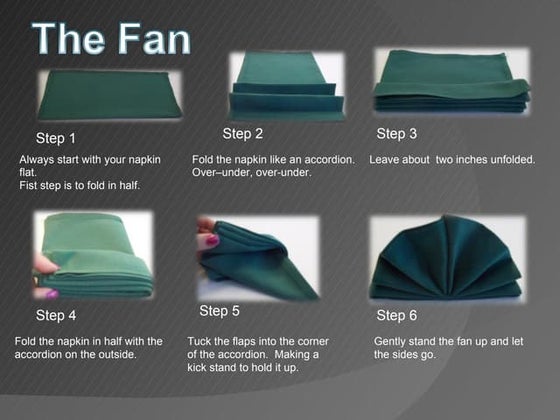 The Fan

Step 1

Always start with your napkin flat.
Fist step is to fold in half.

Step 2

Fold the napkin like an accordion. Over–under, over-under.

Step 3

Leave about two inches unfolded.

Step 4

Fold the napkin in half with the accordion on the outside.

Step 5

Tuck the flaps into the corner of the accordion. Making a kick stand to hold it up.

Step 6

Gently stand the fan up and let the sides go.