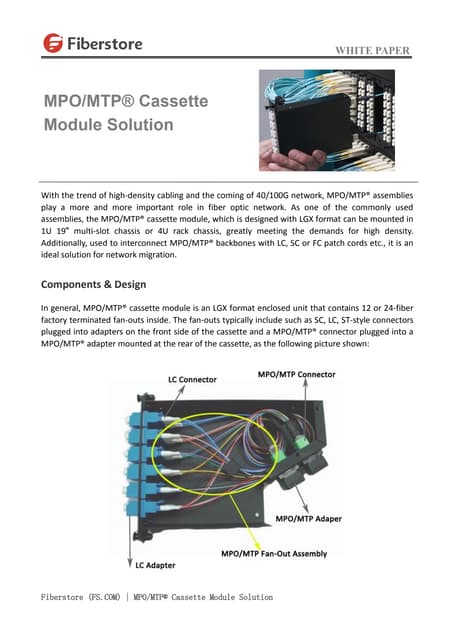 Fiberstore

WHITE PAPER

MPO/MTP® Cassette Module Solution

With the trend of high-density cabling and the coming of 40/100G network, MPO/MTP® assemblies play a more and more important role in fiber optic network. As one of the commonly used assemblies, the MPO/MTP® cassette module, which is designed with LGX format can be mounted in 1U 19" multi-slot chassis or 4U rack chassis, greatly meeting the demands for high density. Additionally, used to interconnect MPO/MTP® backbones with LC, SC or FC patch cords etc., it is an ideal solution for network migration.

Components & Design

In general, MPO/MTP® cassette module is an LGX format enclosed unit that contains 12 or 24-fiber factory terminated fan-outs inside. The fan-outs typically include such as SC, LC, ST-style connectors plugged into adapters on the front side of the cassette and a MPO/MTP® connector plugged into a MPO/MTP® adapter mounted at the rear of the cassette, as the following picture shown:

LC Connector

MPO/MTP Connector

MPO/MTP Adaper

MPO/MTP Fan-Out Assembly

LC Adapter

Fiberstore (FS.COM) | MPO/MTP® Cassette Module Solution