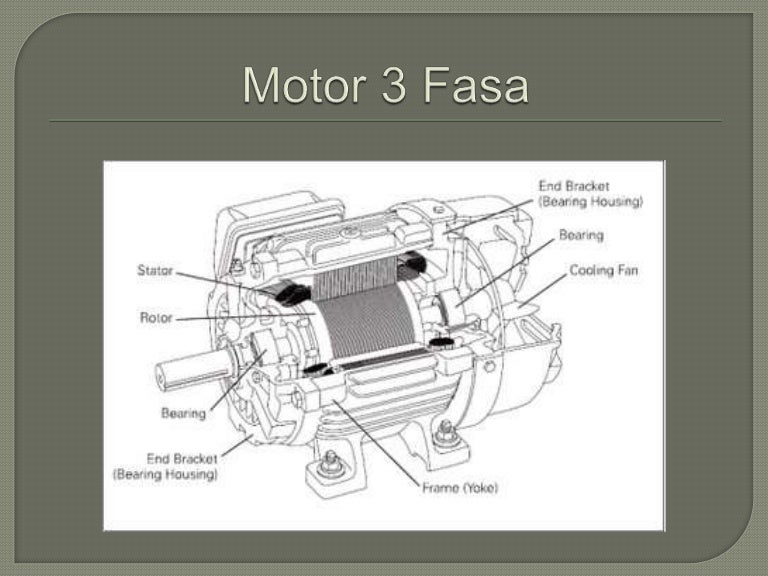 Motor 3 Fasa

End Bracket
(Bearing Housing)

Bearing

Cooling Fan

Stator

Rotor

Bearing

End Bracket
(Bearing Housing)

Frame (Yoke)