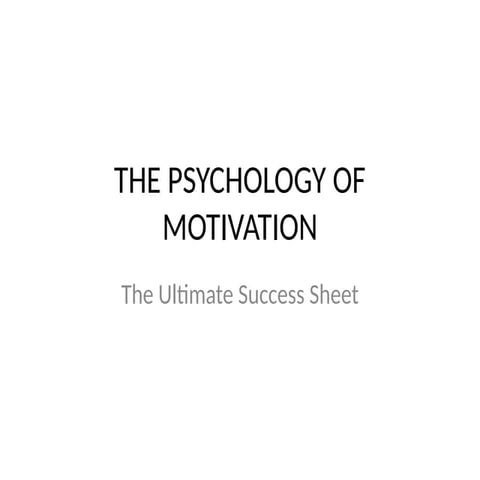 THE PSYCHOLOGY OF MOTIVATION

The Ultimate Success Sheet