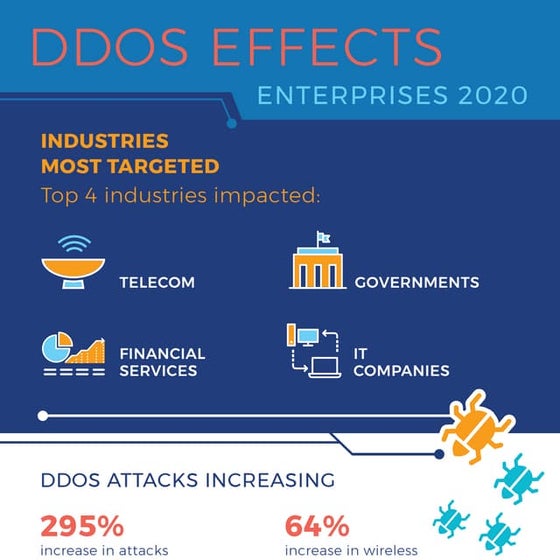 DDOS EFFECTS

ENTERPRISES 2020

INDUSTRIES MOST TARGETED

Top 4 industries impacted:

TELECOM

GOVERNMENTS

FINANCIAL SERVICES

IT COMPANIES

DDOS ATTACKS INCREASING

295%
increase in attacks

64%
increase in wireless