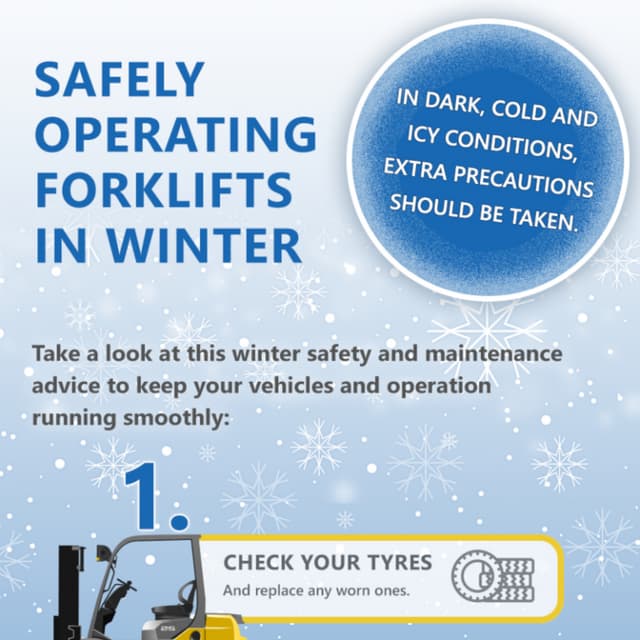 SAFELY OPERATING FORKLIFTS IN WINTER

IN DARK, COLD AND ICY CONDITIONS, EXTRA PRECAUTIONS SHOULD BE TAKEN.

Take a look at this winter safety and maintenance advice to keep your vehicles and operation running smoothly:

1.

CHECK YOUR TYRES
And replace any worn ones.