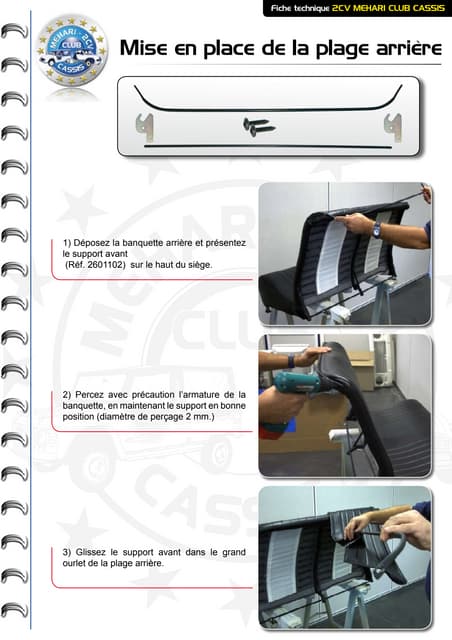 Fiche technique 2CV MEHARI CLUB CASSIS

MEHARI - 2CV CLUB CASSIS

Mise en place de la plage arrière

1) Déposez la banquette arrière et présentez le support avant (Réf. 2601102) sur le haut du siège.

2) Percez avec précaution l'armature de la banquette, en maintenant le support en bonne position (diamètre de perçage 2 mm.)

3) Glissez le support avant dans le grand ourlet de la plage arrière.