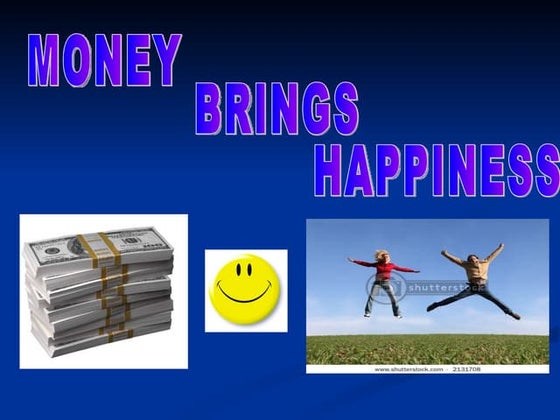 MONEY
BRINGS
HAPPINESS

shutterstock

www.shutterstock.com · 2131708