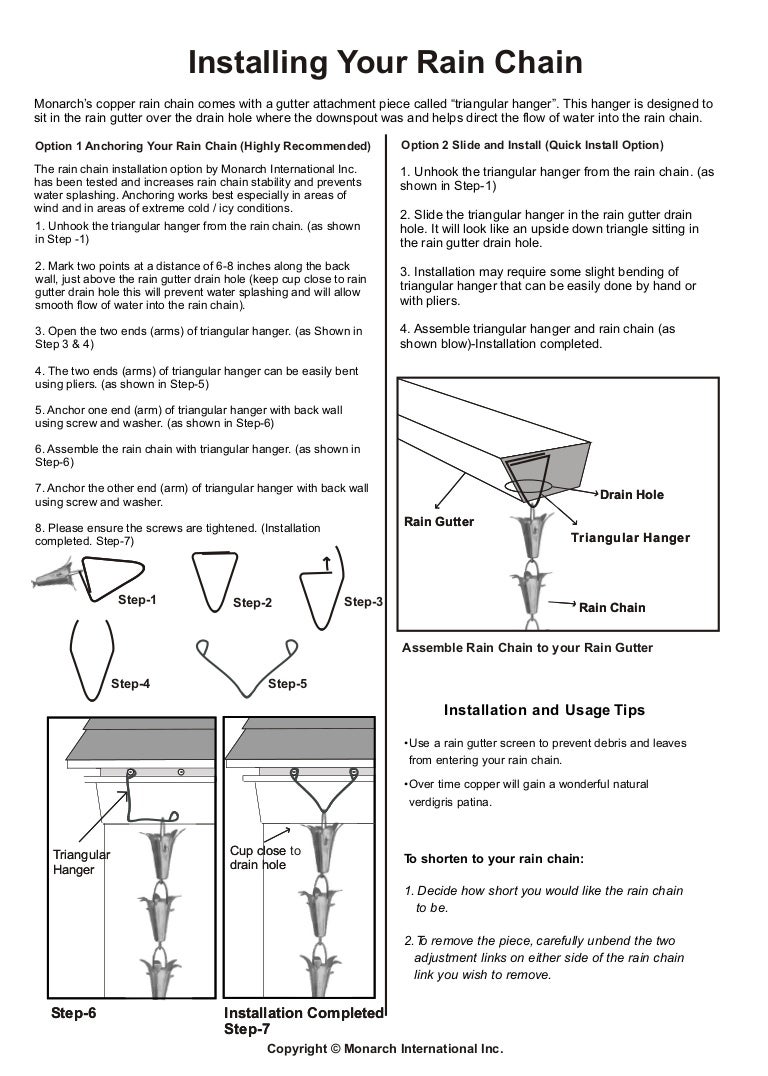 Installing Your Rain Chain

Monarch's copper rain chain comes with a gutter attachment piece called "triangular hanger". This hanger is designed to sit in the rain gutter over the drain hole where the downspout was and helps direct the flow of water into the rain chain.

Option 1 Anchoring Your Rain Chain (Highly Recommended)

The rain chain installation option by Monarch International Inc. has been tested and increases rain chain stability and prevents water splashing. Anchoring works best especially in areas of wind and in areas of extreme cold / icy conditions.

1. Unhook the triangular hanger from the rain chain. (as shown in Step -1)

2. Mark two points at a distance of 6-8 inches along the back wall, just above the rain gutter drain hole (keep cup close to rain gutter drain hole this will prevent water splashing and will allow smooth flow of water into the rain chain).

3. Open the two ends (arms) of triangular hanger. (as Shown in Step 3 & 4)

4. The two ends (arms) of triangular hanger can be easily bent using pliers. (as shown in Step-5)

5. Anchor one end (arm) of triangular hanger with back wall using screw and washer. (as shown in Step-6)

6. Assemble the rain chain with triangular hanger. (as shown in Step-6)

7. Anchor the other end (arm) of triangular hanger with back wall using screw and washer.

8. Please ensure the screws are tightened. (Installation completed. Step-7)

Step-1 Step-2 Step-3

Step-4 Step-5

Triangular Hanger

Cup close to drain hole

Step-6

Installation Completed Step-7

Option 2 Slide and Install (Quick Install Option)

1. Unhook the triangular hanger from the rain chain. (as shown in Step-1)

2. Slide the triangular hanger in the rain gutter drain hole. It will look like an upside down triangle sitting in the rain gutter drain hole.

3. Installation may require some slight bending of triangular hanger that can be easily done by hand or with pliers.

4. Assemble triangular hanger and rain chain (as shown blow)-Installation completed.

Drain Hole

Rain Gutter

Triangular Hanger

Rain Chain

Assemble Rain Chain to your Rain Gutter

Installation and Usage Tips

•Use a rain gutter screen to prevent debris and leaves from entering your rain chain.

•Over time copper will gain a wonderful natural verdigris patina.

To shorten to your rain chain:

1. Decide how short you would like the rain chain to be.

2. To remove the piece, carefully unbend the two adjustment links on either side of the rain chain link you wish to remove.

Copyright © Monarch International Inc.