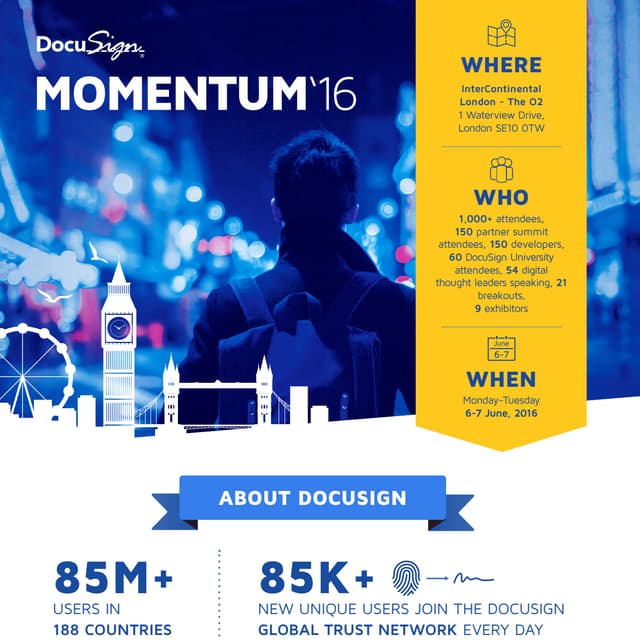 DocuSign®

MOMENTUM'16

WHERE

InterContinental London - The O2
1 Waterview Drive,
London SE10 0TW

WHO

1,000+ attendees, 150 partner summit attendees, 150 developers, 60 DocuSign University attendees, 54 digital thought leaders speaking, 21 breakouts, 9 exhibitors

June
6-7

WHEN

Monday-Tuesday
6-7 June, 2016

ABOUT DOCUSIGN

85M+
USERS IN
188 COUNTRIES

85K+
NEW UNIQUE USERS JOIN THE DOCUSIGN GLOBAL TRUST NETWORK EVERY DAY