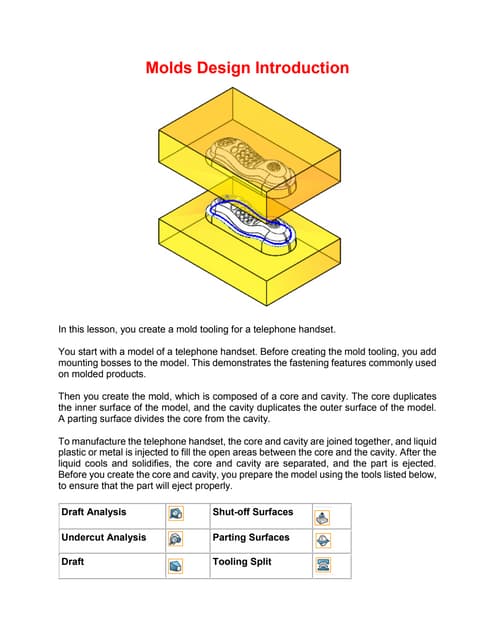 Molds Design Introduction

In this lesson, you create a mold tooling for a telephone handset.

You start with a model of a telephone handset. Before creating the mold tooling, you add mounting bosses to the model. This demonstrates the fastening features commonly used on molded products.

Then you create the mold, which is composed of a core and cavity. The core duplicates the inner surface of the model, and the cavity duplicates the outer surface of the model. A parting surface divides the core from the cavity.

To manufacture the telephone handset, the core and cavity are joined together, and liquid plastic or metal is injected to fill the open areas between the core and the cavity. After the liquid cools and solidifies, the core and cavity are separated, and the part is ejected. Before you create the core and cavity, you prepare the model using the tools listed below, to ensure that the part will eject properly.

| Draft Analysis | | Shut-off Surfaces | |
|---|---|---|---|
| Undercut Analysis | | Parting Surfaces | |
| Draft | | Tooling Split | |